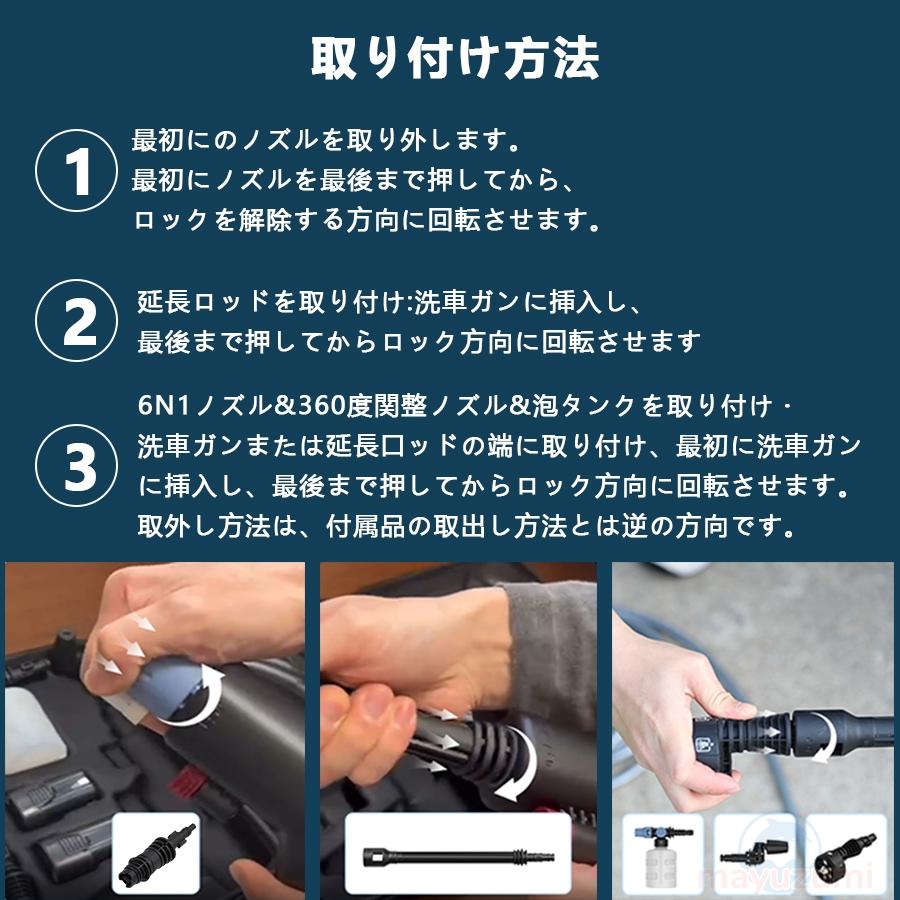 取り付け方法

1
最初にのノズルを取り外します。
最初にノズルを最後まで押してから、
ロックを解除する方向に回転させます。

2
延長ロッドを取り付け:洗車ガンに挿入し、
最後まで押してからロック方向に回転させます

3
6N1ノズル&360度関整ノズル&泡タンクを取り付け・
洗車ガンまたは延長口ッドの端に取り付け、最初に洗車ガンに挿入し、最後まで押してからロック方向に回転させます。
取外し方法は、付属品の取出し方法とは逆の方向です。

mayuzumi