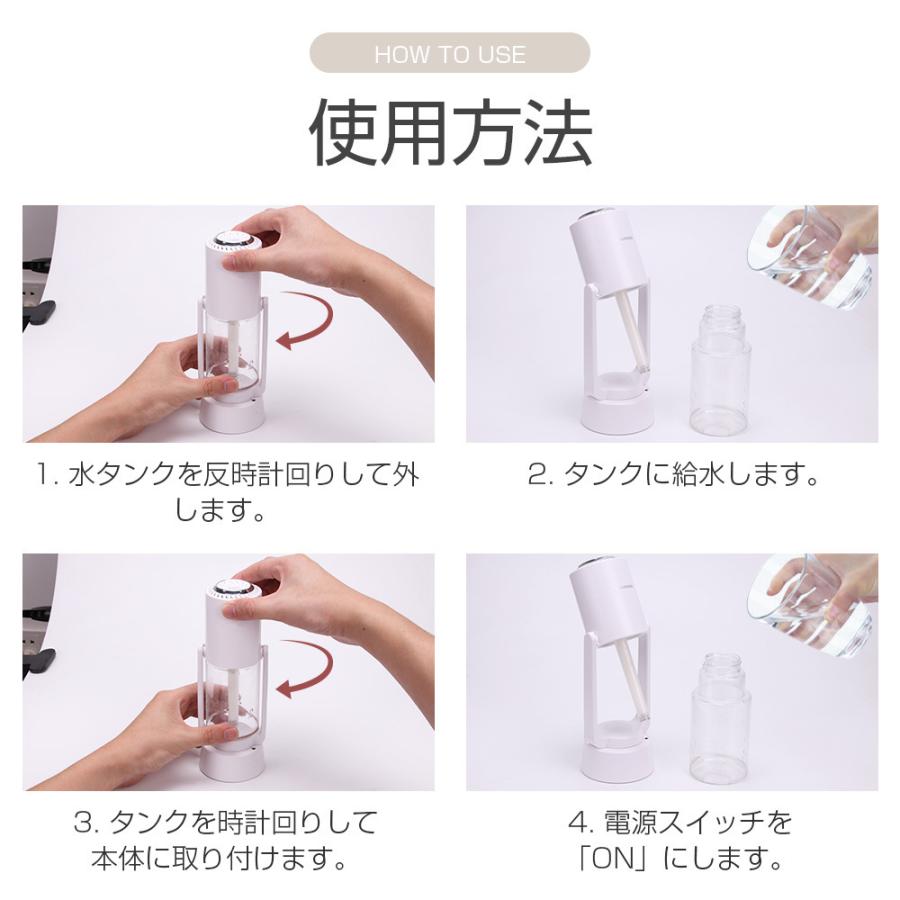 HOW TO USE

使用方法

1. 水タンクを反時計回りして外します。

2. タンクに給水します。

3. タンクを時計回りして本体に取り付けます。

4. 電源スイッチを「ON」にします。