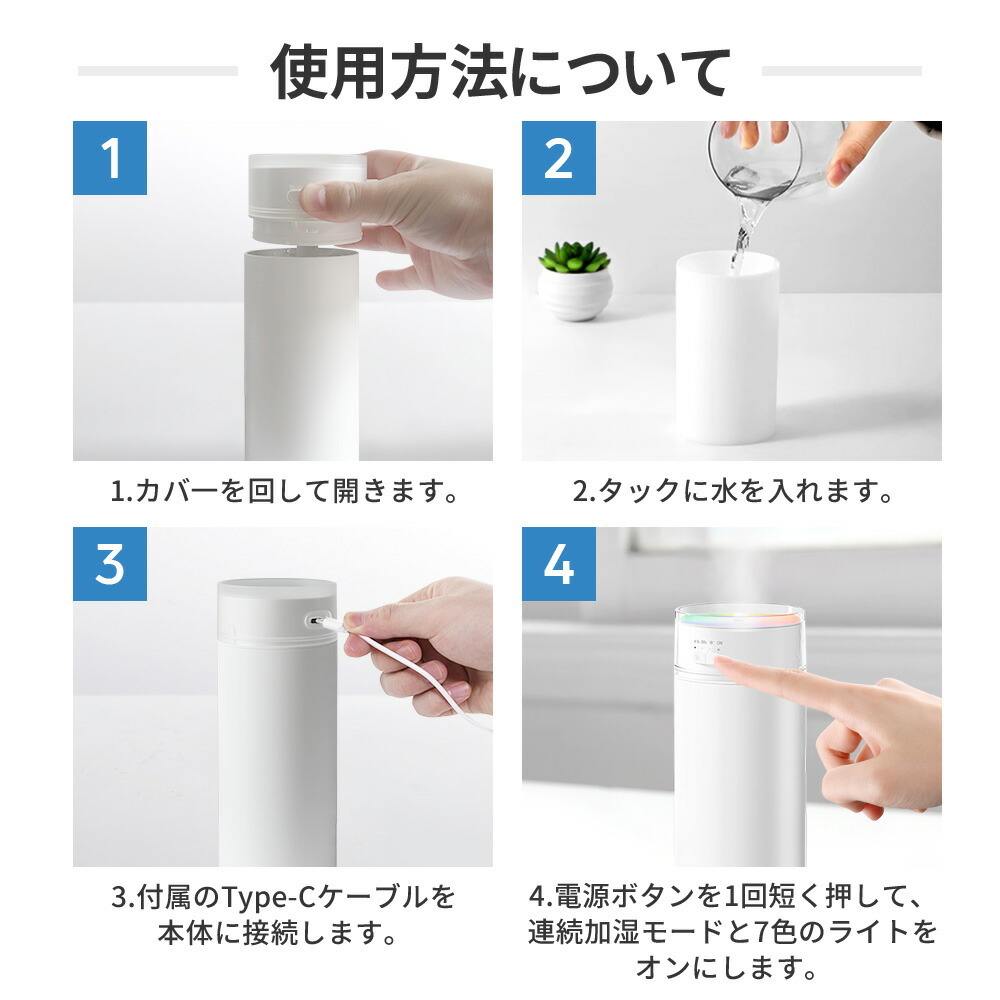 使用方法について

1

1.カバーを回して開きます。

2

2.タックに水を入れます。

3

3.付属のType-Cケーブルを本体に接続します。

4

4.電源ボタンを1回短く押して、連続加湿モードと7色のライトをオンにします。