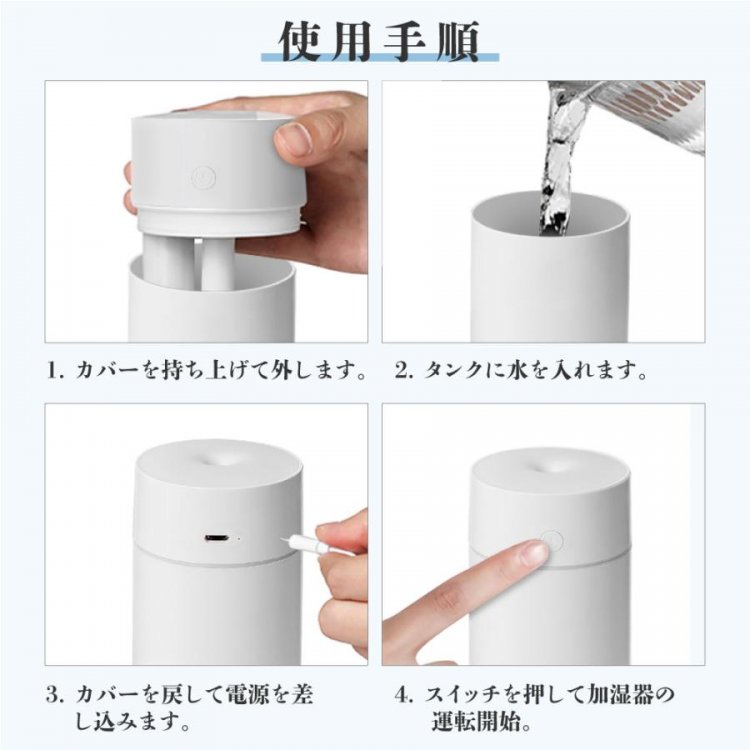 使用手順

1. カバーを持ち上げて外します。

2. タンクに水を入れます。

3. カバーを戻して電源を差し込みます。

4. スイッチを押して加湿器の運転開始。