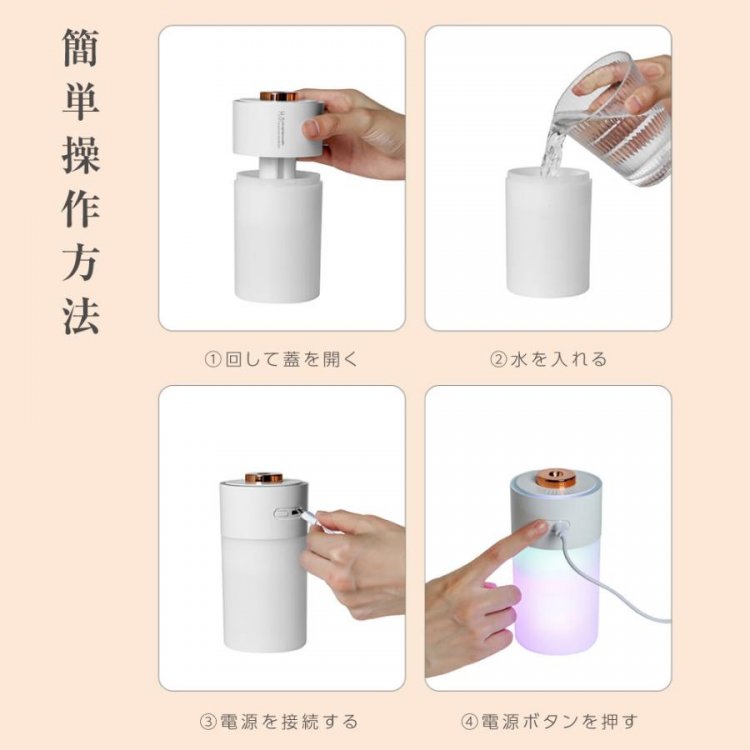 簡単操作方法

①回して蓋を開く

②水を入れる

③電源を接続する

④電源ボタンを押す