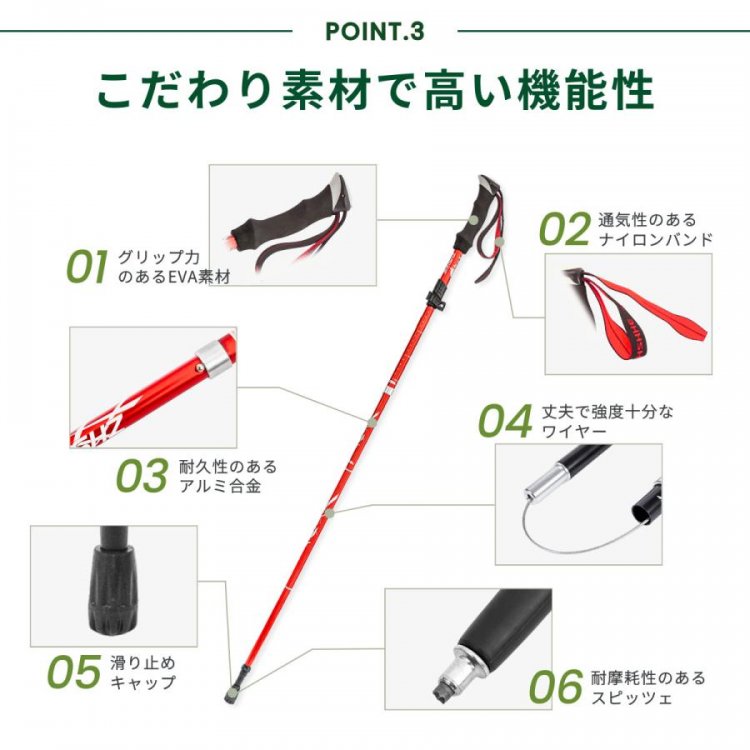 POINT.3

こだわり素材で高い機能性

01 グリップ力のあるEVA素材

02 通気性のあるナイロンバンド

03 耐久性のあるアルミ合金

04 丈夫で強度十分なワイヤー

05 滑り止めキャップ

06 耐摩耗性のあるスピッツェ