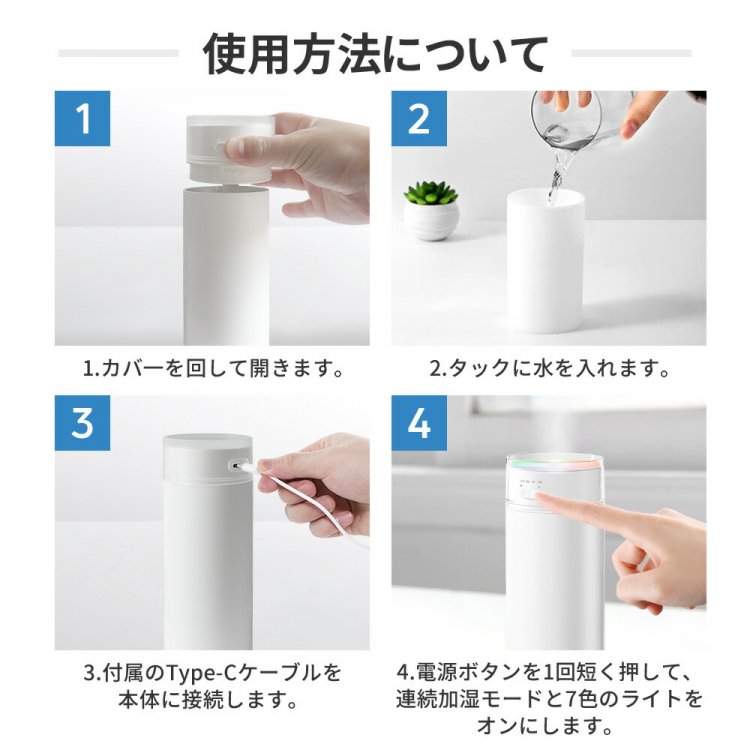 使用方法について

1

1.カバーを回して開きます。

2

2.タックに水を入れます。

3

3.付属のType-Cケーブルを本体に接続します。

4

4.電源ボタンを1回短く押して、連続加湿モードと7色のライトをオンにします。